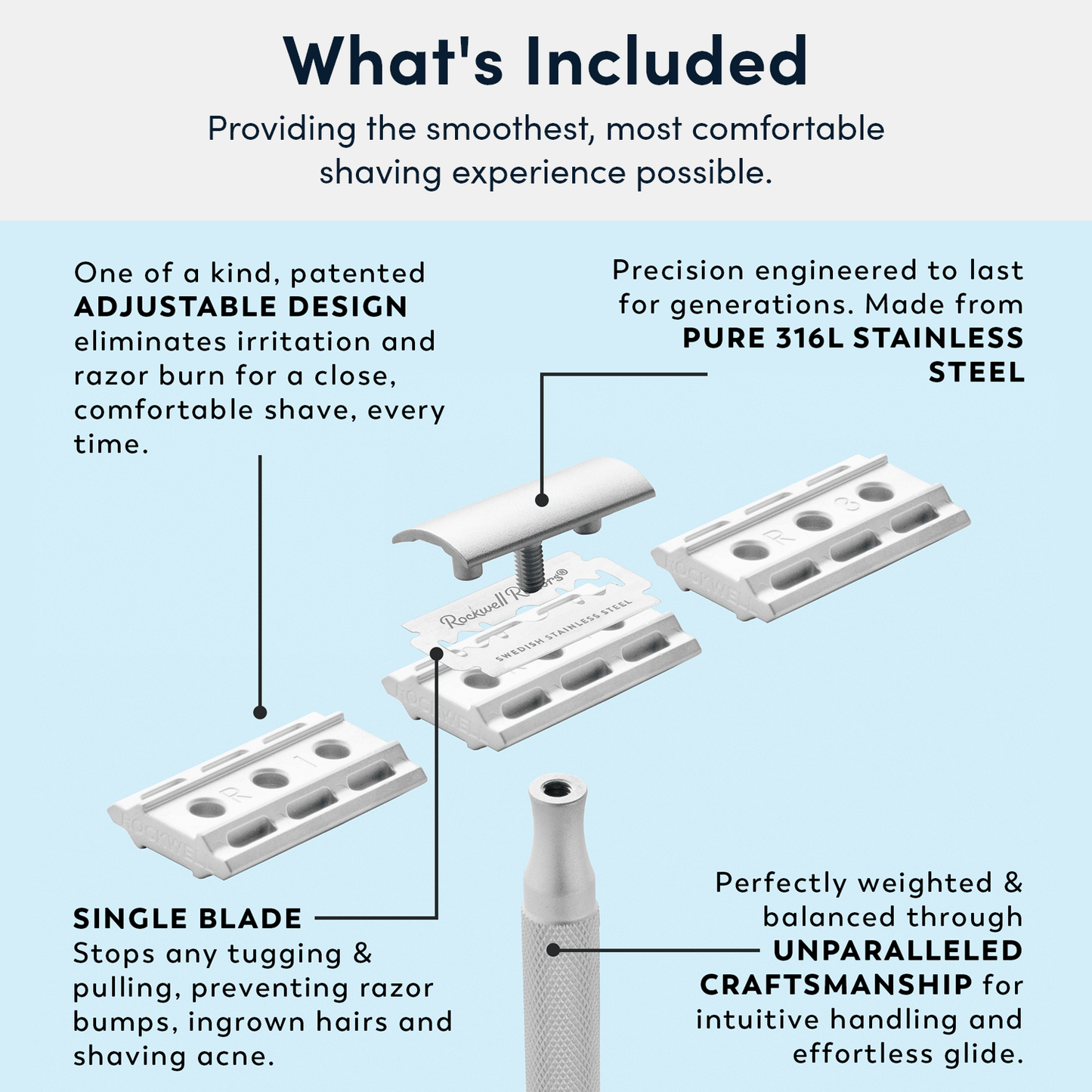 What's Included

Providing the smoothest, most comfortable shaving experience possible.

One of a kind, patented ADJUSTABLE DESIGN eliminates irritation and razor burn for a close, comfortable shave, every time.

Precision engineered to last for generations. Made from PURE 316L STAINLESS STEEL

R 3

ROCKWELL

Rockwell Razors®

SWEDISH STAINLESS STEEL

ROCKWELL

R 1

ROCKWELL

SINGLE BLADE
Stops any tugging & pulling, preventing razor bumps, ingrown hairs and shaving acne.

Perfectly weighted & balanced through UNPARALLELED CRAFTSMANSHIP for intuitive handling and effortless glide.