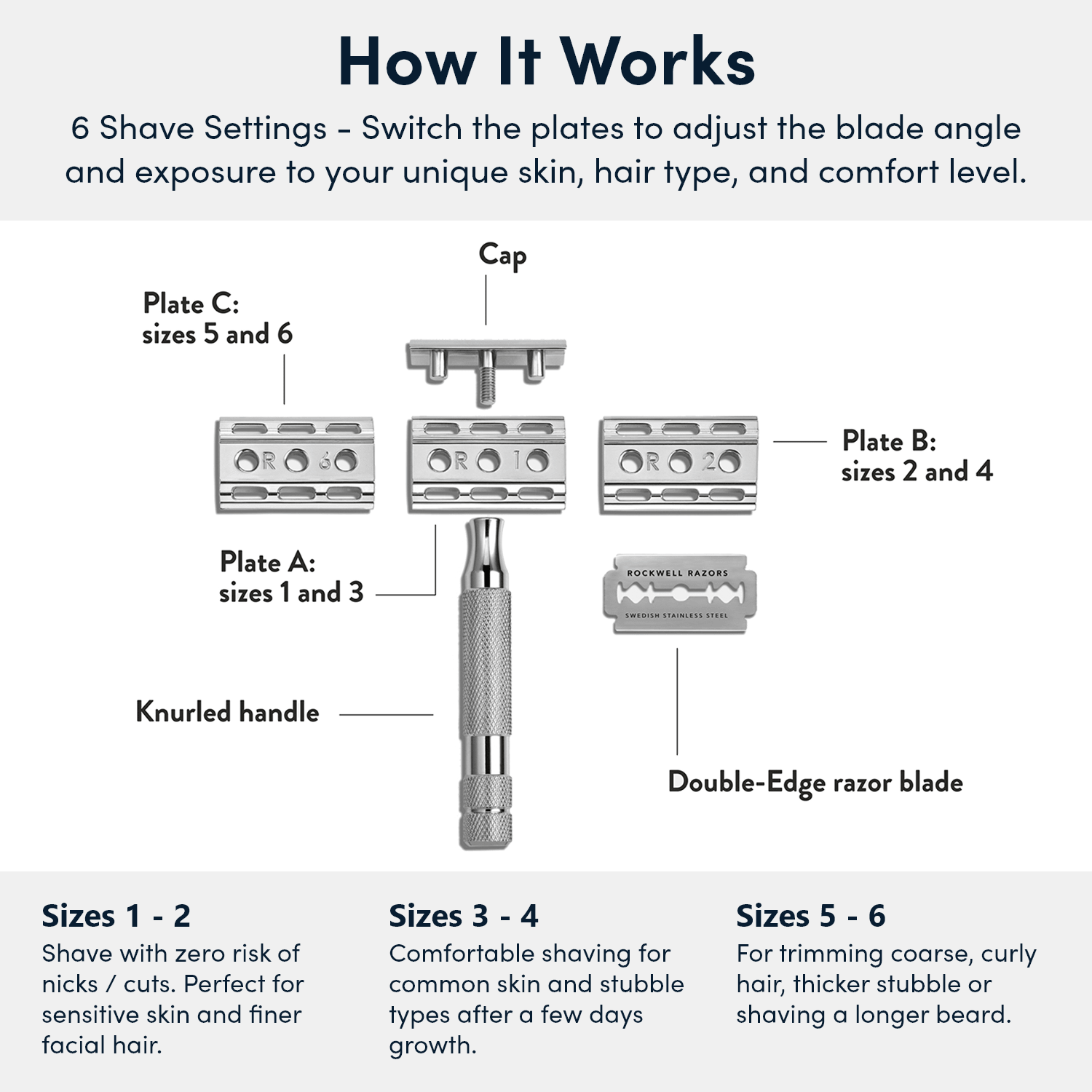 How It Works

6 Shave Settings – Switch the plates to adjust the blade angle and exposure to your unique skin, hair type, and comfort level.

Cap

Plate C: sizes 5 and 6

R 6

R 1

R 2

Plate B: sizes 2 and 4

Plate A: sizes 1 and 3

ROCKWELL RAZORS

SWEDISH STAINLESS STEEL

Knurled handle

Double-Edge razor blade

Sizes 1 - 2
Shave with zero risk of nicks / cuts. Perfect for sensitive skin and finer facial hair.

Sizes 3 - 4
Comfortable shaving for common skin and stubble types after a few days growth.

Sizes 5 - 6
For trimming coarse, curly hair, thicker stubble or shaving a longer beard.