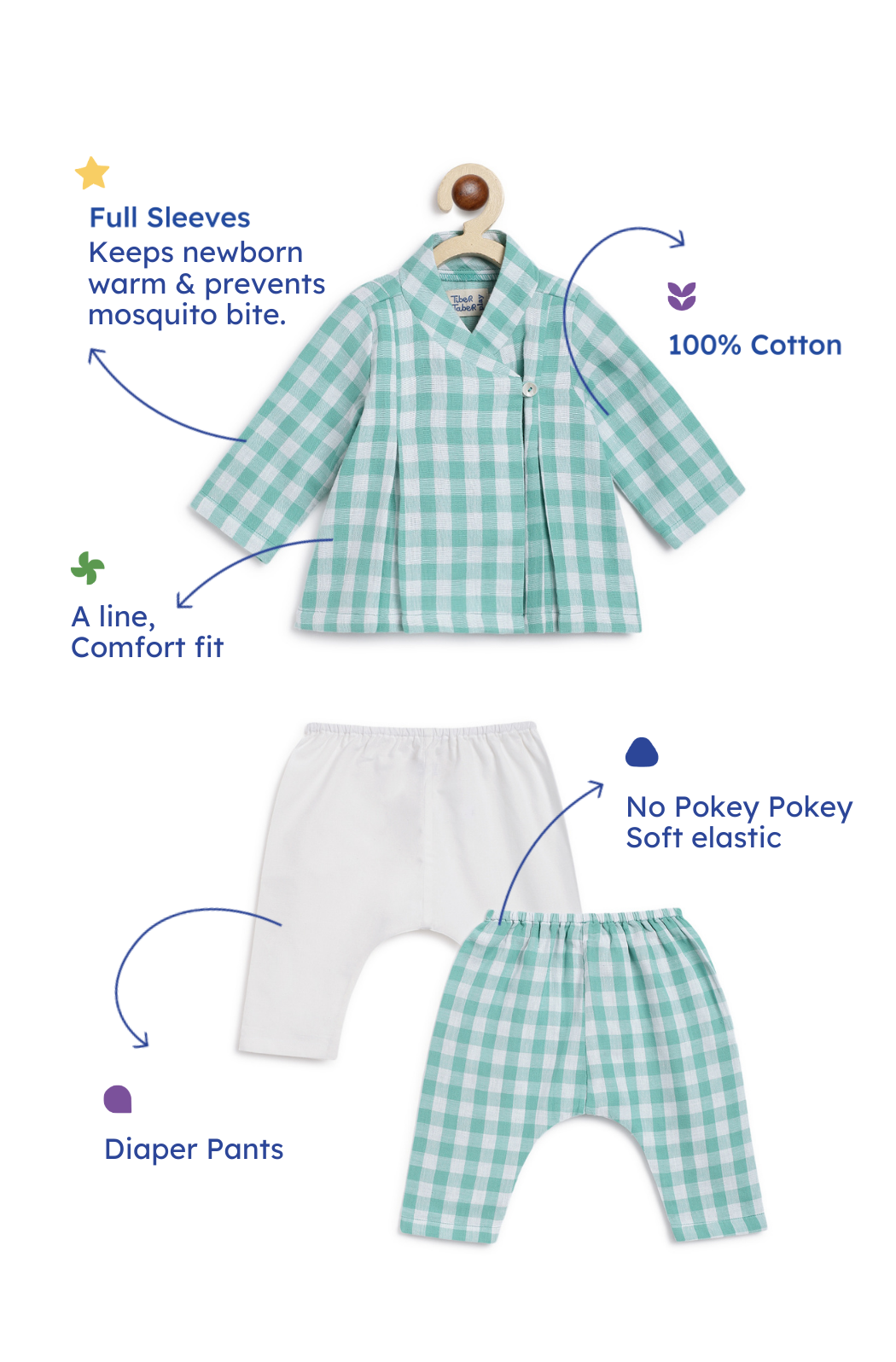 Full Sleeves
Keeps newborn warm & prevents mosquito bite.

Tiber Taber

100% Cotton

A line,
Comfort fit

No Pokey Pokey
Soft elastic

Diaper Pants