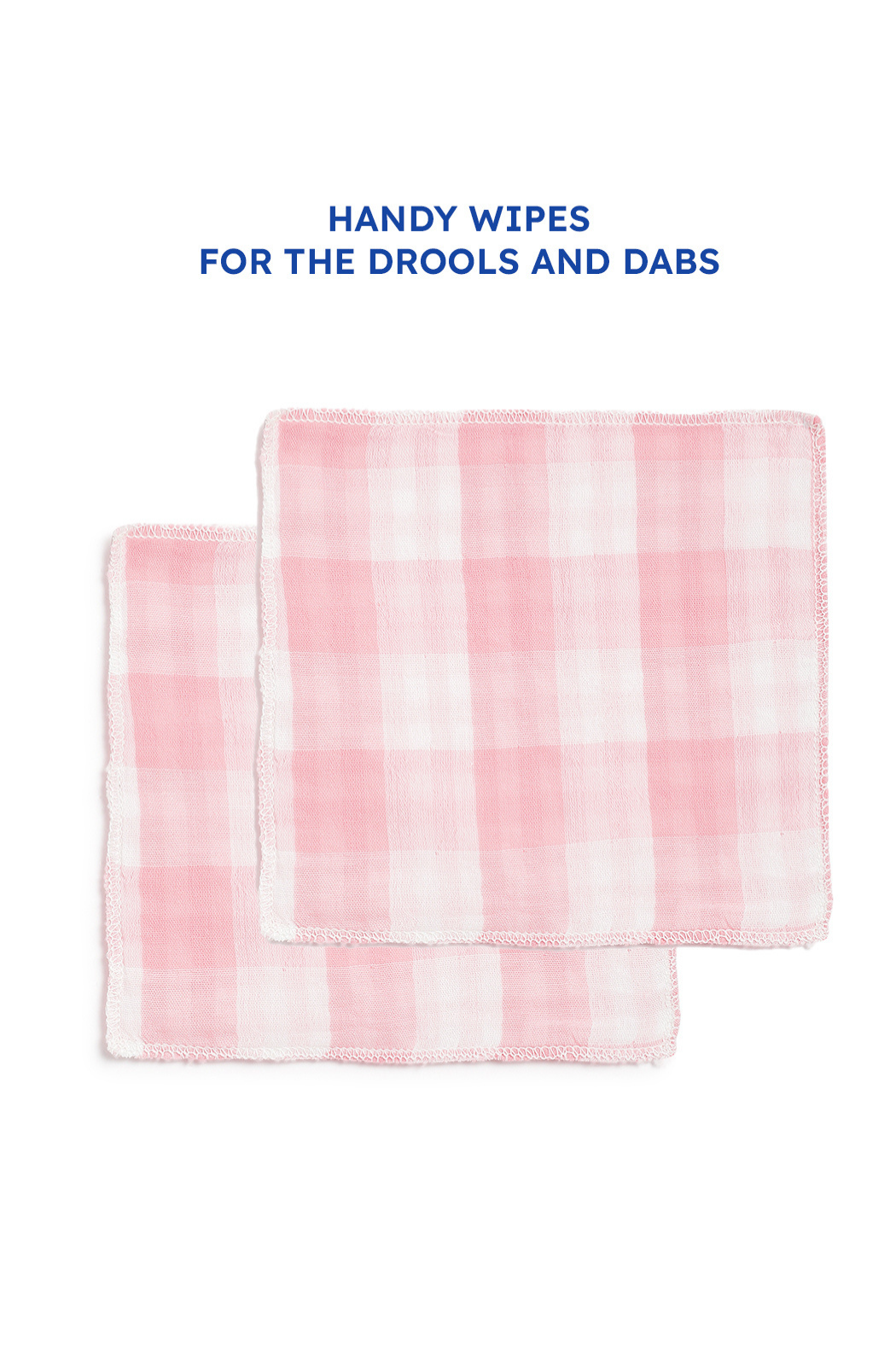 HANDY WIPES
FOR THE DROOLS AND DABS